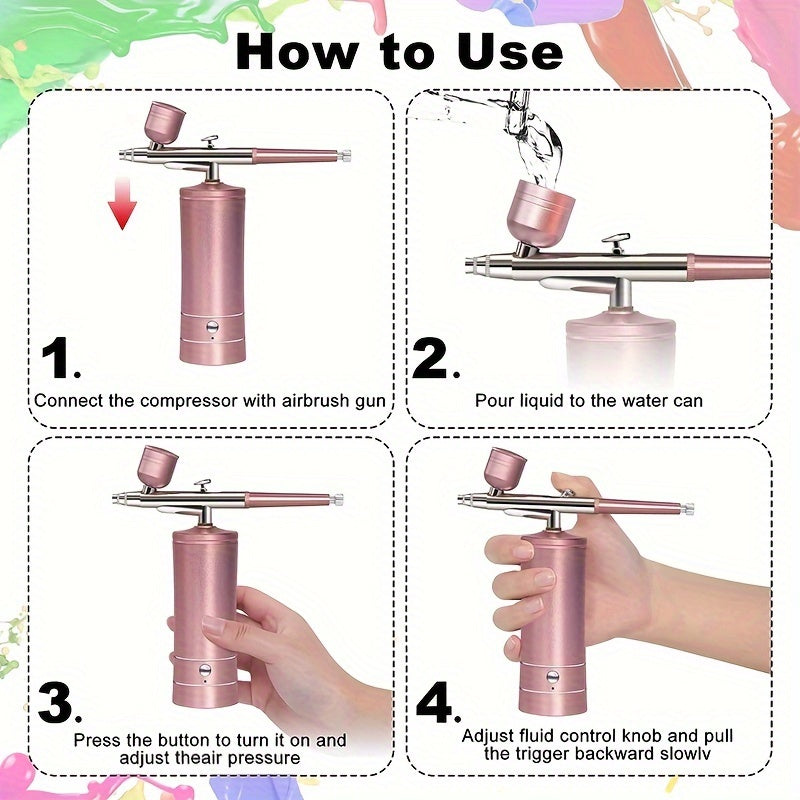 How to Use

1.

Connect the compressor with airbrush gun

2.

Pour liquid to the water can

3.

Press the button to turn it on and adjust theair pressure

4.

Adjust fluid control knob and pull the trigger backward slowlv